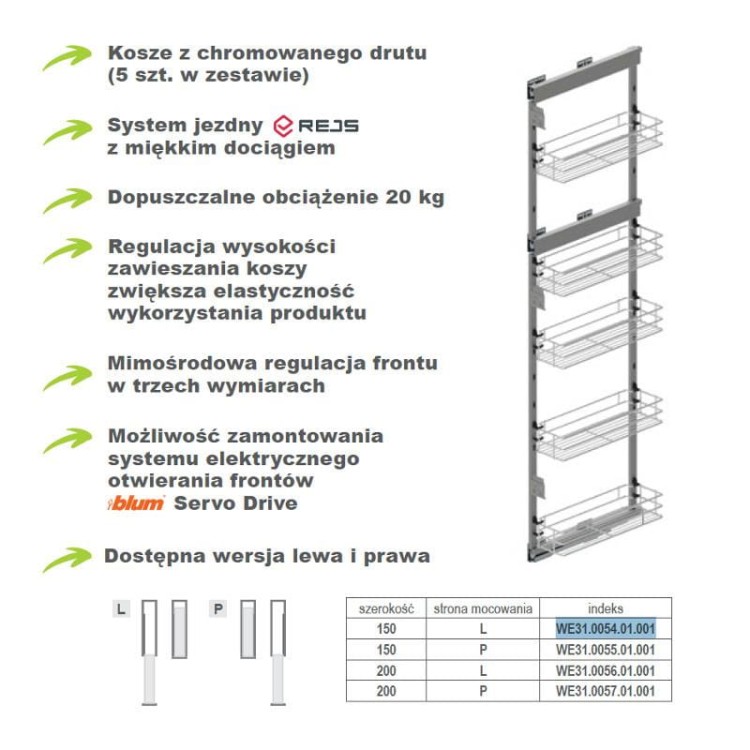 Kosze z chromowanego drutu (5 szt. w zestawie)

System jezdny REJS z miękkim dociągiem

Dopuszczalne obciążenie 20 kg

Regulacja wysokości zawieszania koszy zwiększa elastyczność wykorzystania produktu

Mimośrodowa regulacja frontu w trzech wymiarach

Możliwość zamontowania systemu elektrycznego otwierania frontów blum Servo Drive

Dostępna wersja lewa i prawa

L

P

| szerokość | strona mocowania | indeks |
|---|---|---|
| 150 | L | WE31.0054.01.001 |
| 150 | P | WE31.0055.01.001 |
| 200 | L | WE31.0056.01.001 |
| 200 | P | WE31.0057.01.001 |