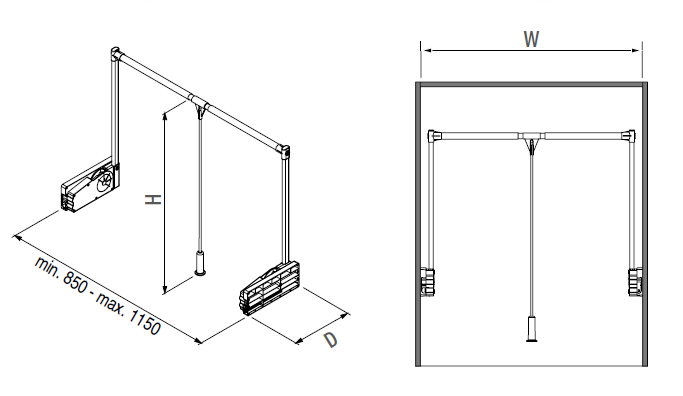 H

min. 850 - max. 1150

D

W