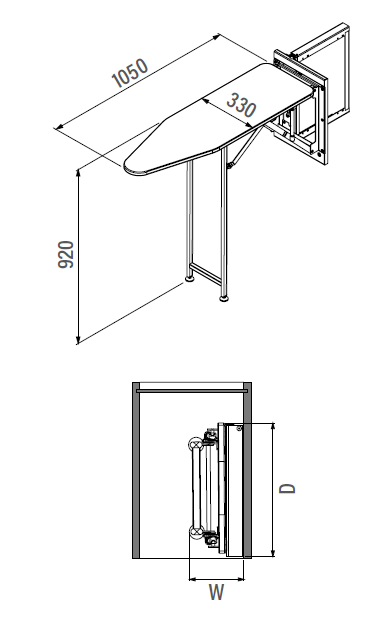 1050
330
920
D
W