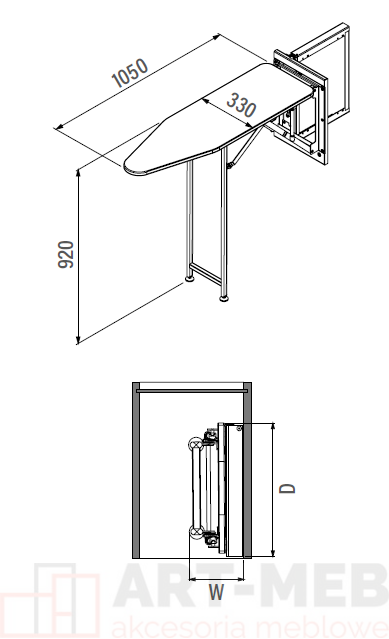 1050
330
920
D
W
ART-MEB
akcesoria meblowe