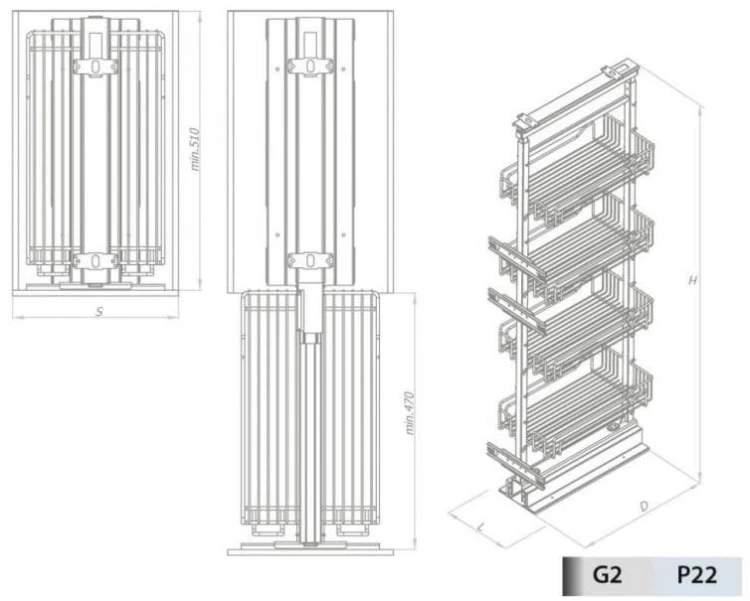 min.510

S

min.470

H

L

D

G2 P22