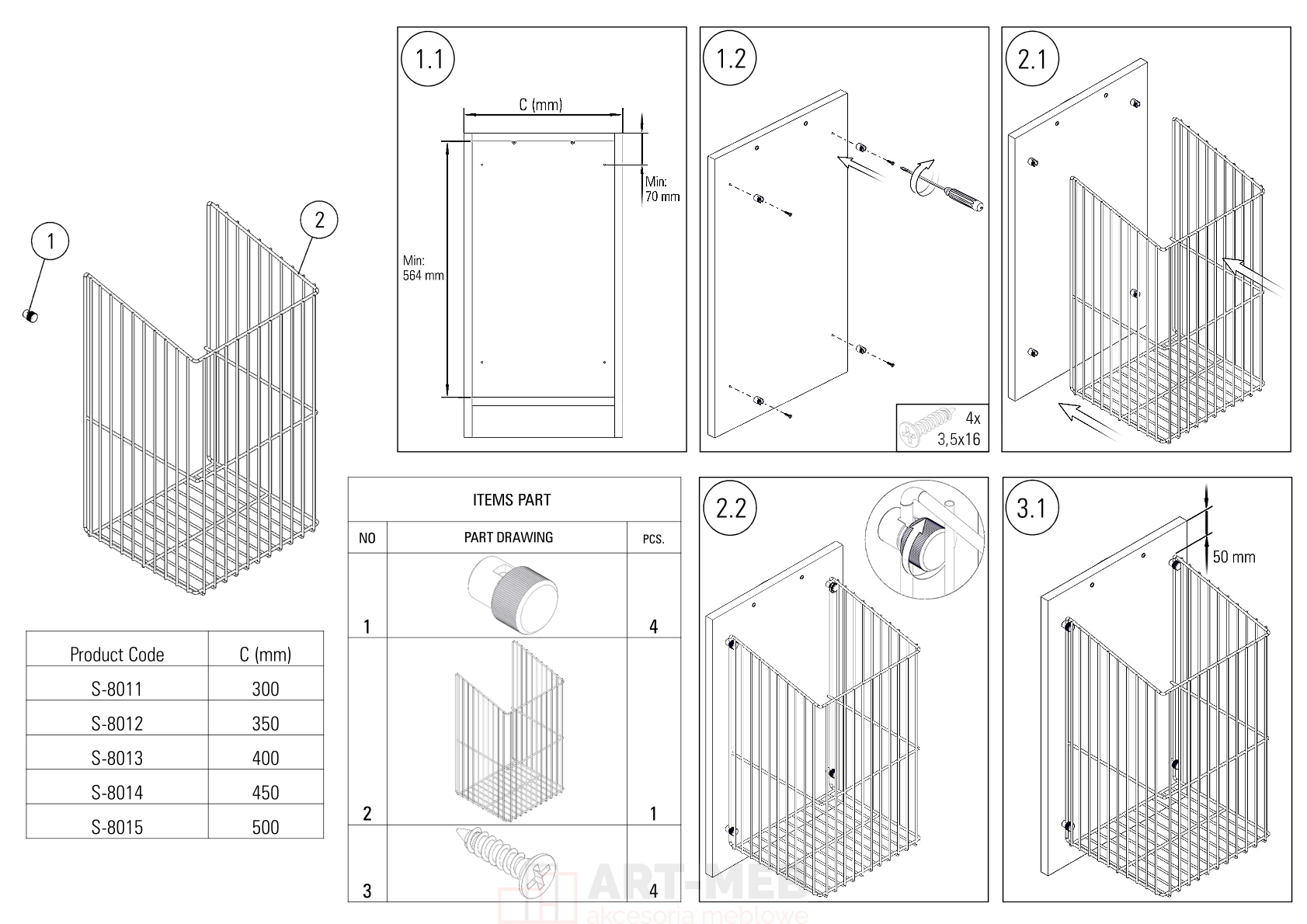 1

2

| Product Code | C (mm) |
|---|---|
| S-8011 | 300 |
| S-8012 | 350 |
| S-8013 | 400 |
| S-8014 | 450 |
| S-8015 | 500 |

1.1

C (mm)

Min: 70 mm

Min: 564 mm

1.2

4x 3,5x16

2.1

ITEMS PART

| NO | PART DRAWING | PCS. |
|---|---|---|
| 1 | | 4 |
| 2 | | 1 |
| 3 | | 4 |

2.2

3.1

50 mm

ART-MEB
akcesoria meblowe