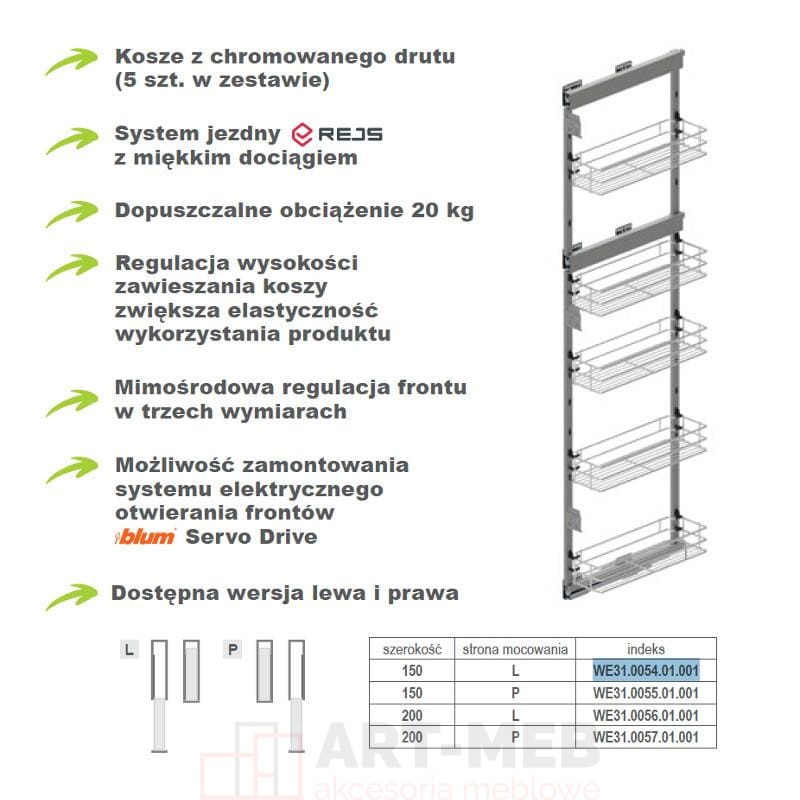 Kosze z chromowanego drutu (5 szt. w zestawie)

System jezdny REJS z miękkim dociągiem

Dopuszczalne obciążenie 20 kg

Regulacja wysokości zawieszania koszy zwiększa elastyczność wykorzystania produktu

Mimośrodowa regulacja frontu w trzech wymiarach

Możliwość zamontowania systemu elektrycznego otwierania frontów blum Servo Drive

Dostępna wersja lewa i prawa

L

P

| szerokość | strona mocowania | indeks |
|---|---|---|
| 150 | L | WE31.0054.01.001 |
| 150 | P | WE31.0055.01.001 |
| 200 | L | WE31.0056.01.001 |
| 200 | P | WE31.0057.01.001 |

ART-MEB
akcesoria meblowe