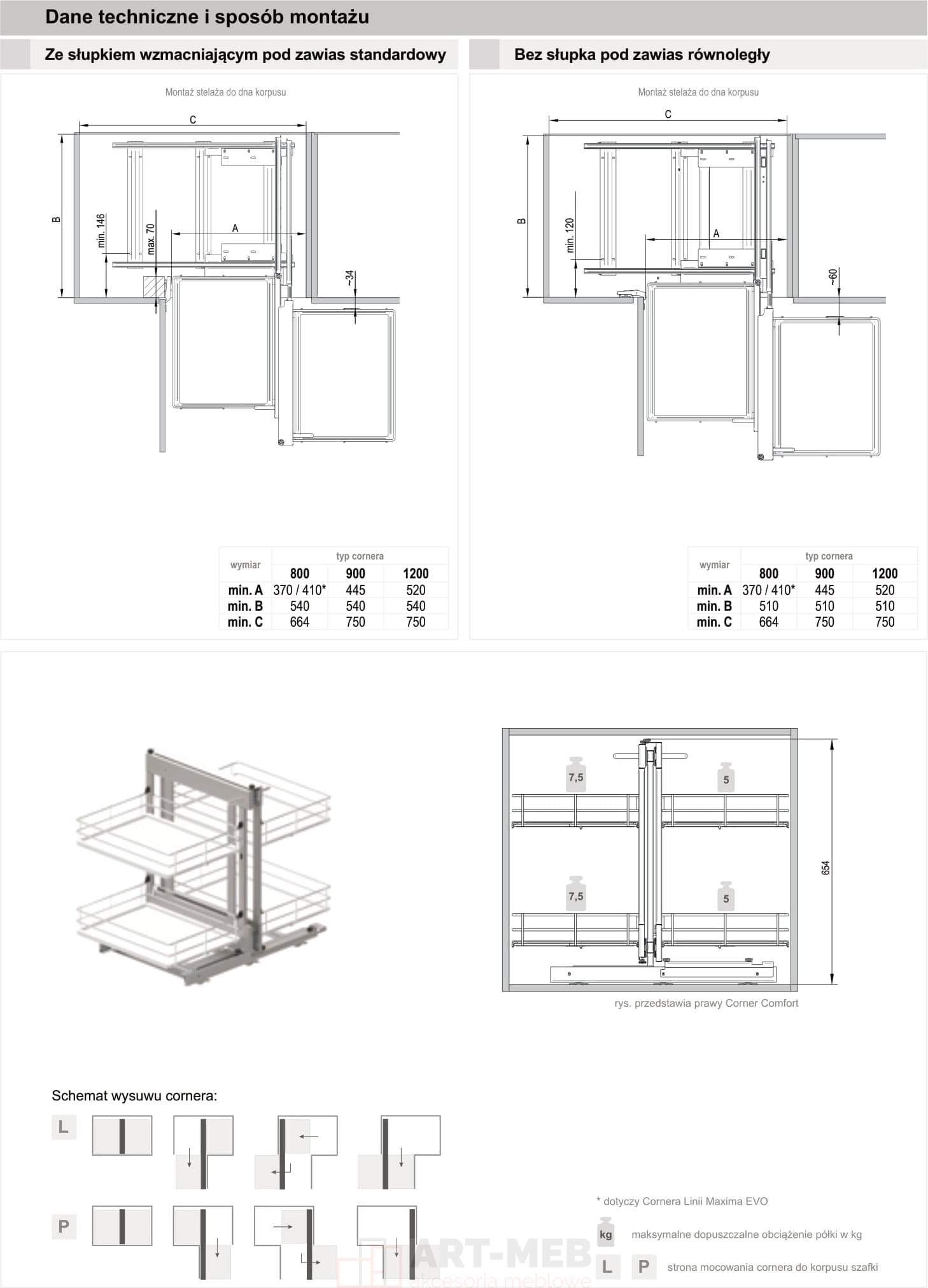 Dane techniczne i sposób montażu

Ze słupkiem wzmacniającym pod zawias standardowy

Montaż stelaża do dna korpusu

C

B

min. 146

max. 70

A

~34

| wymiar | typ cornera | | |
|---|---|---|---|
| | 800 | 900 | 1200 |
| min. A | 370 / 410* | 445 | 520 |
| min. B | 540 | 540 | 540 |
| min. C | 664 | 750 | 750 |

Bez słupka pod zawias równoległy

Montaż stelaża do dna korpusu

C

B

min. 120

A

~60

| wymiar | typ cornera | | |
|---|---|---|---|
| | 800 | 900 | 1200 |
| min. A | 370 / 410* | 445 | 520 |
| min. B | 510 | 510 | 510 |
| min. C | 664 | 750 | 750 |

7,5

5

7,5

5

654

rys. przedstawia prawy Corner Comfort

Schemat wysuwu cornera:

L

P

* dotyczy Cornera Linii Maxima EVO

kg maksymalne dopuszczalne obciążenie półki w kg

L P strona mocowania cornera do korpusu szafki

ART-MEB akcesoria meblowe