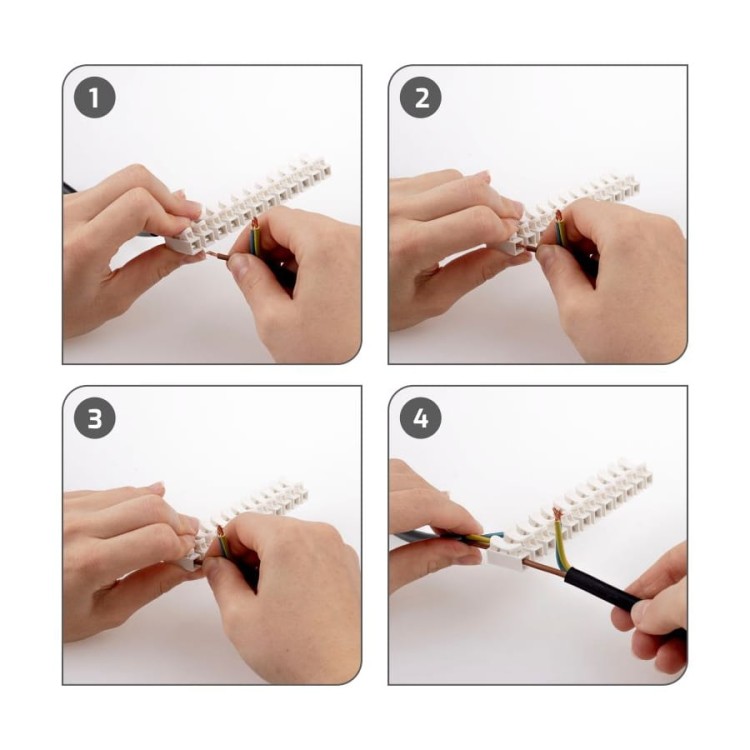 1

2

3

4