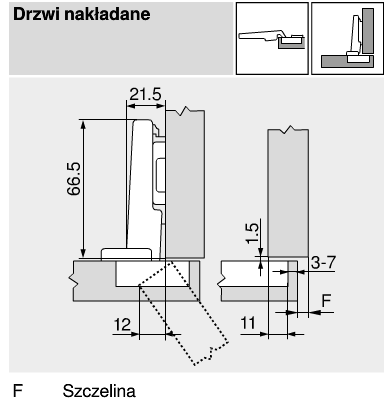 Drzwi nakładane

21.5

66.5

12

1.5

3-7

F

11

F Szczelina